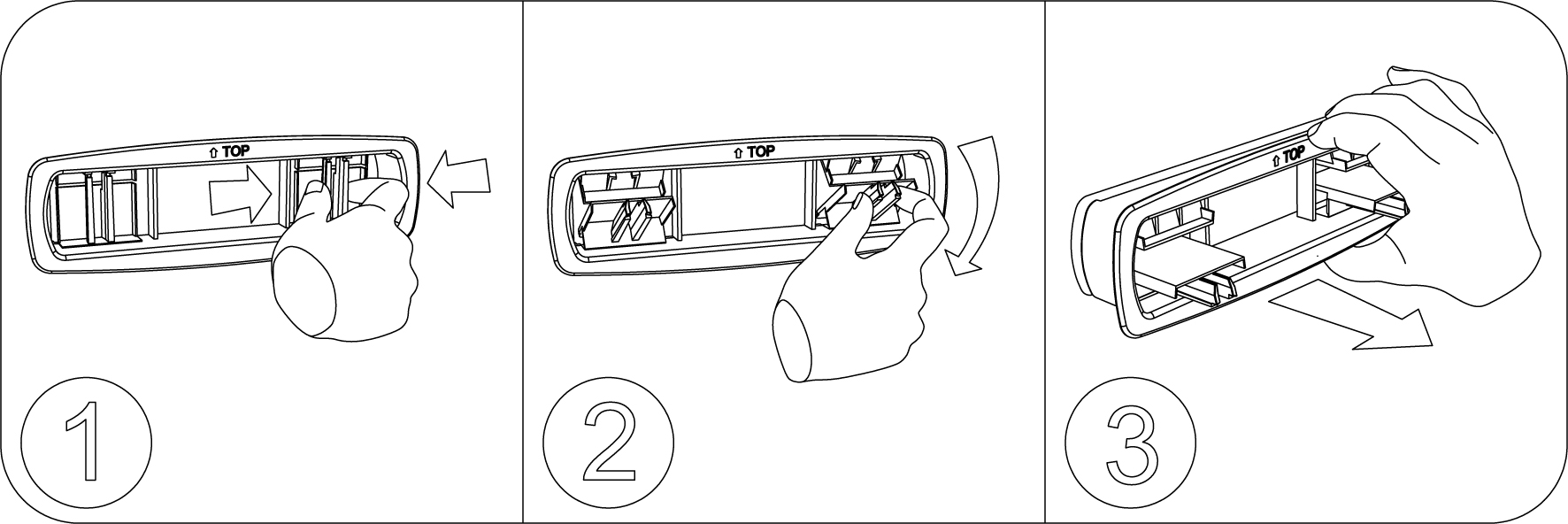 ⇧ TOP

1

⇧ TOP

2

⇧ TOP

3